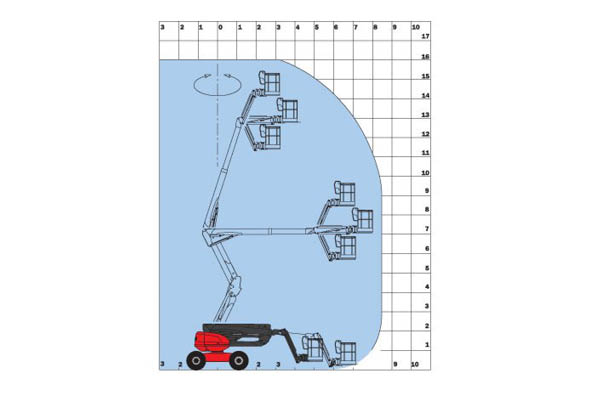 3 2 1 0 1 2 3 4 5 6 7 8 9 10

17
16
15
14
13
12
11
10
9
8
7
6
5
4
3
2
1

3 2 2 3 9 10